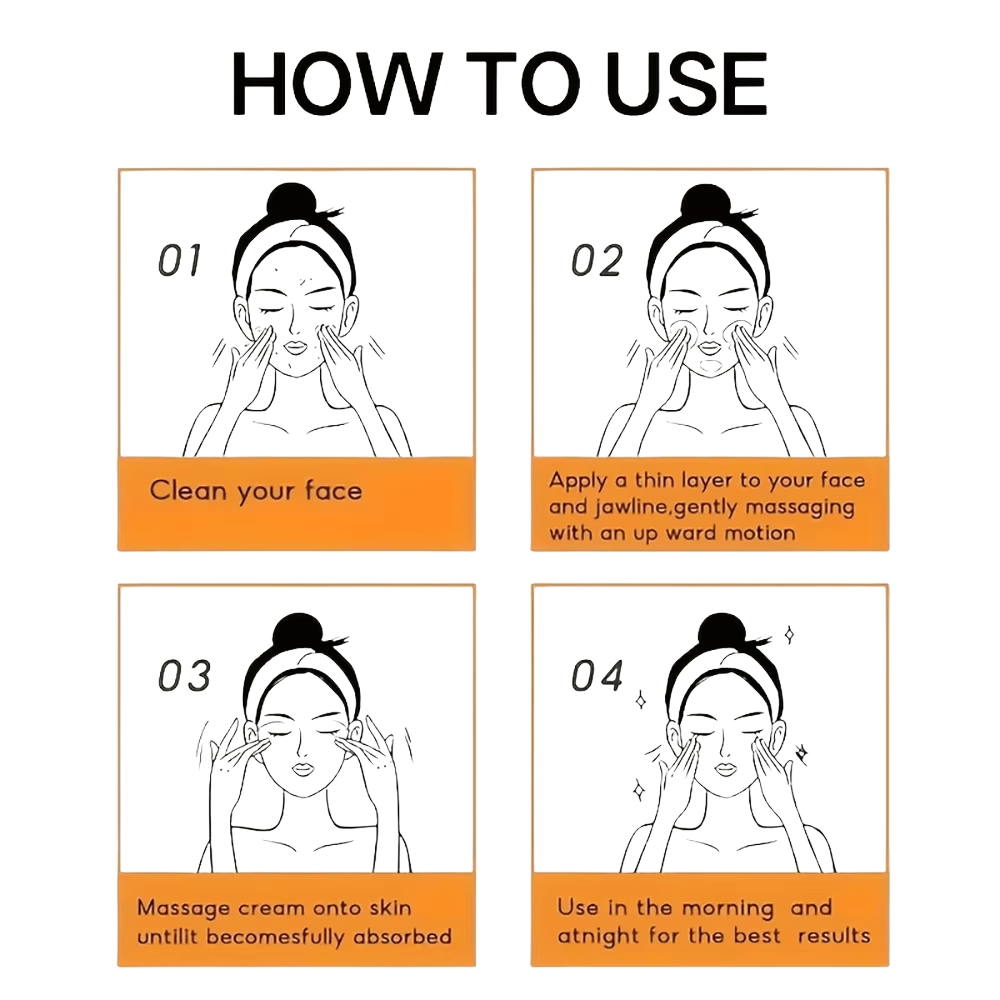 HOW TO USE

01

Clean your face

02

Apply a thin layer to your face and jawline,gently massaging with an up ward motion

03

Massage cream onto skin untilit becomesfully absorbed

04

Use in the morning and atnight for the best results